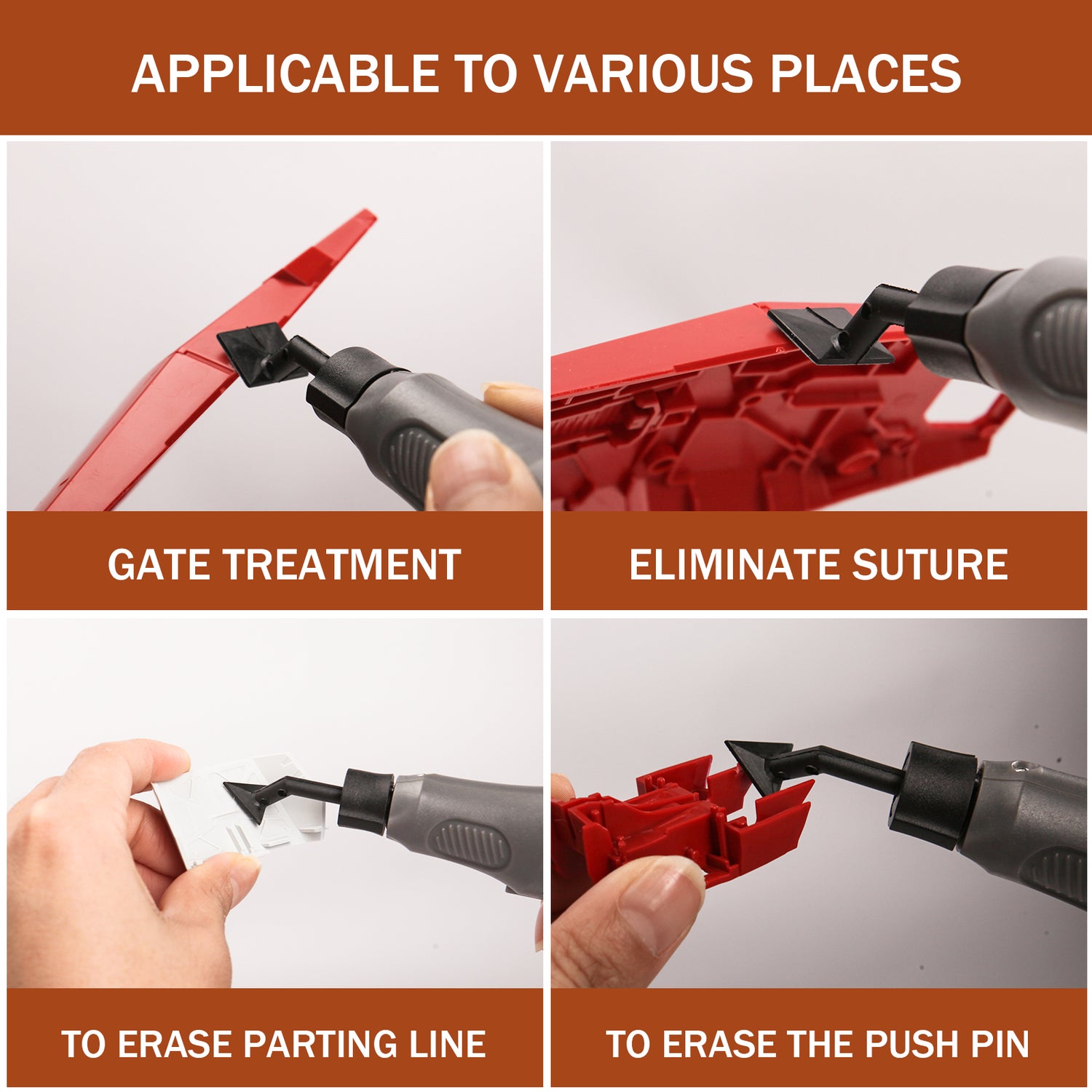 APPLICABLE TO VARIOUS PLACES

GATE TREATMENT

ELIMINATE SUTURE

TO ERASE PARTING LINE

TO ERASE THE PUSH PIN