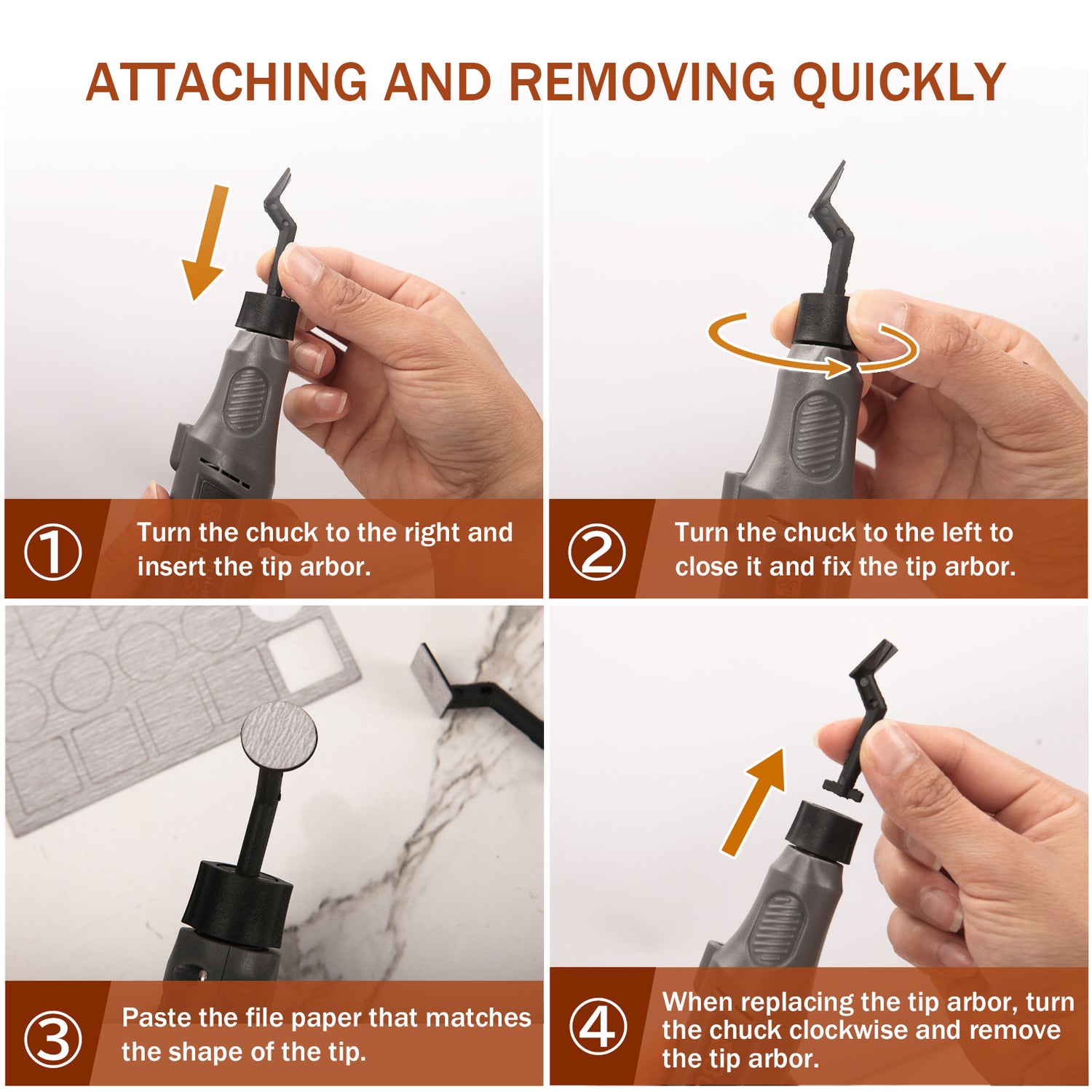 ATTACHING AND REMOVING QUICKLY

① Turn the chuck to the right and insert the tip arbor.

② Turn the chuck to the left to close it and fix the tip arbor.

③ Paste the file paper that matches the shape of the tip.

④ When replacing the tip arbor, turn the chuck clockwise and remove the tip arbor.