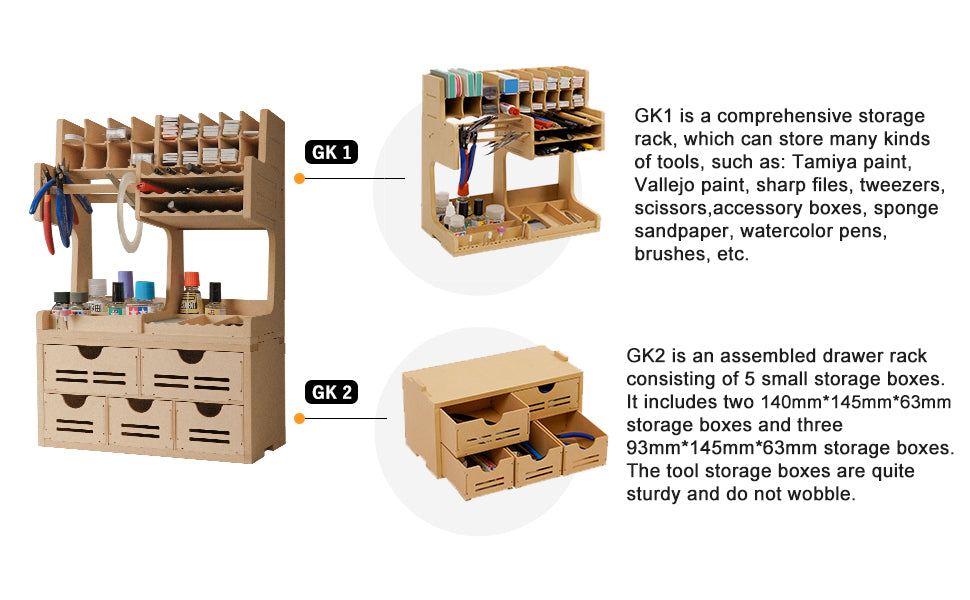 GK 1

GK1 is a comprehensive storage rack, which can store many kinds of tools, such as: Tamiya paint, Vallejo paint, sharp files, tweezers, scissors,accessory boxes, sponge sandpaper, watercolor pens, brushes, etc.

GK 2

GK2 is an assembled drawer rack consisting of 5 small storage boxes. It includes two 140mm*145mm*63mm storage boxes and three 93mm*145mm*63mm storage boxes. The tool storage boxes are quite sturdy and do not wobble.