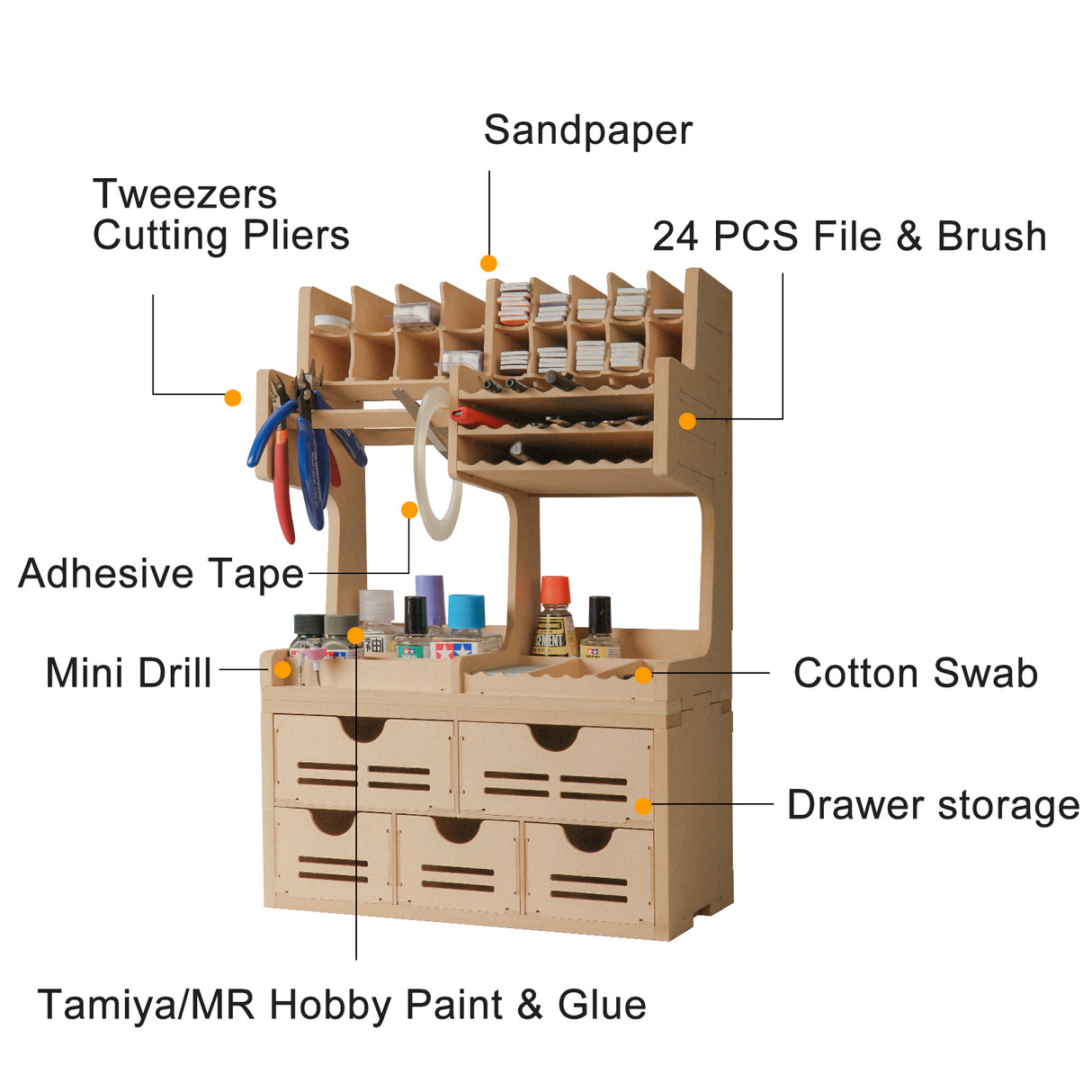 Sandpaper

Tweezers
Cutting Pliers

24 PCS File & Brush

Adhesive Tape

Mini Drill

Cotton Swab

Drawer storage

Tamiya/MR Hobby Paint & Glue