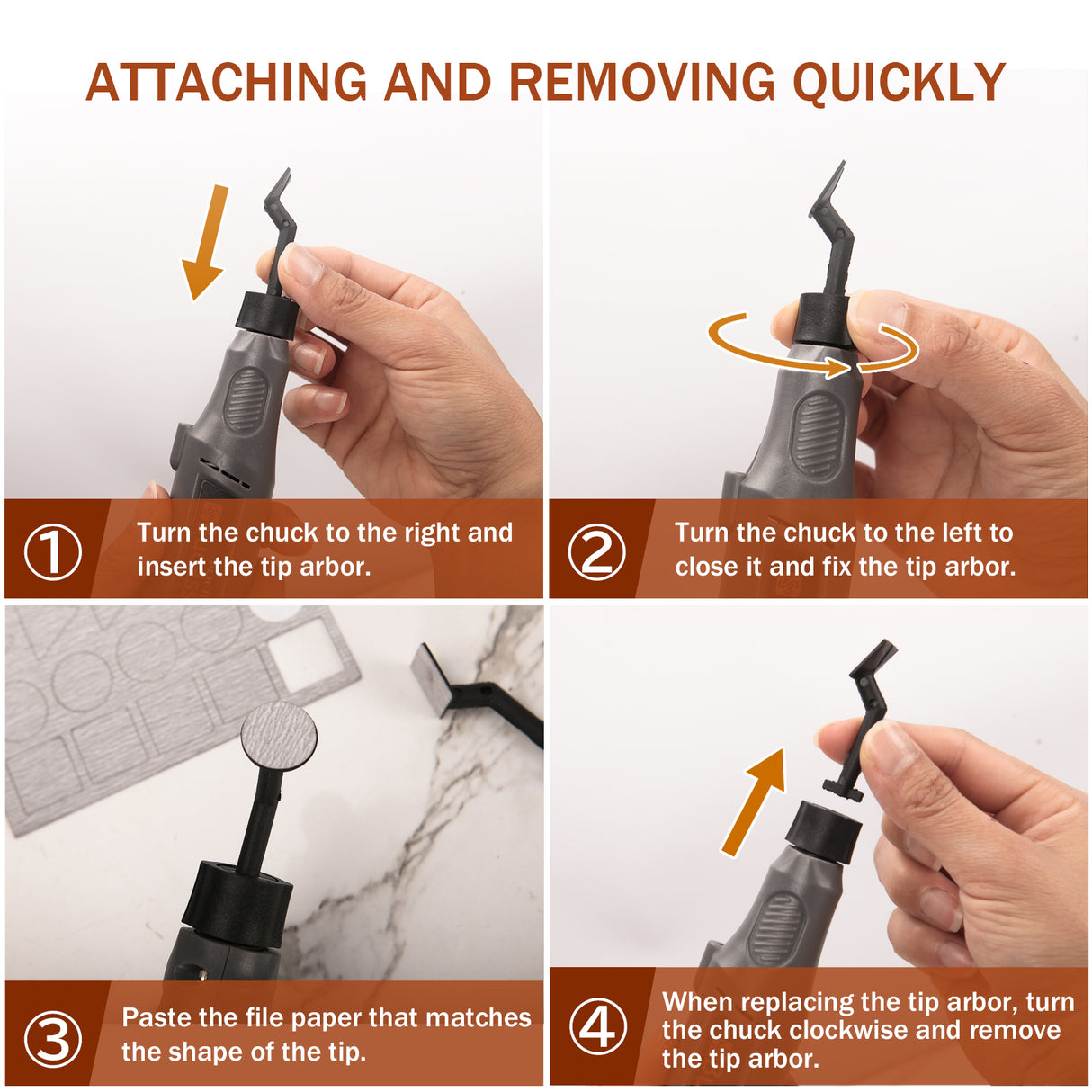 ATTACHING AND REMOVING QUICKLY

① Turn the chuck to the right and insert the tip arbor.

② Turn the chuck to the left to close it and fix the tip arbor.

③ Paste the file paper that matches the shape of the tip.

④ When replacing the tip arbor, turn the chuck clockwise and remove the tip arbor.