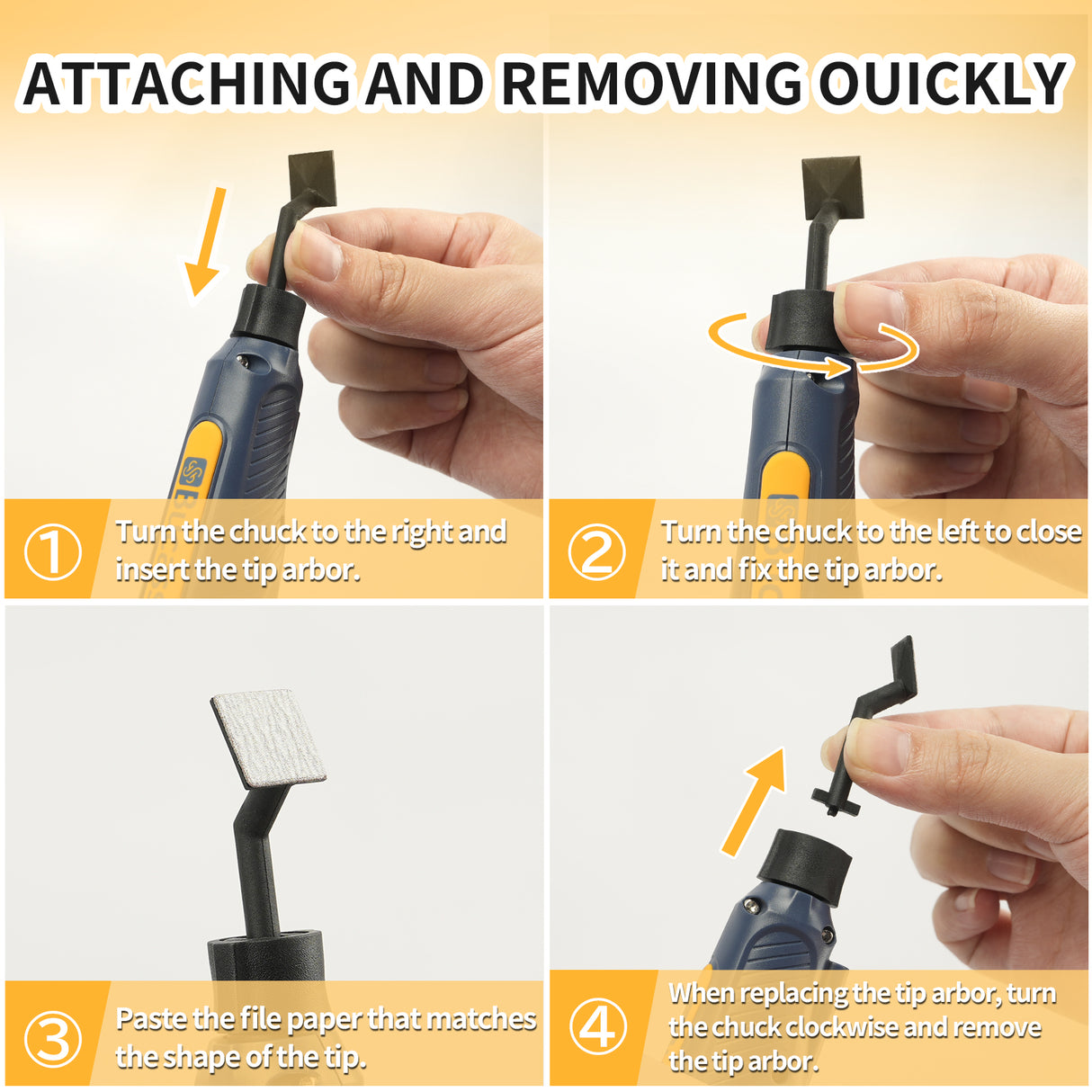 ATTACHING AND REMOVING OUICKLY

① Turn the chuck to the right and insert the tip arbor.

② Turn the chuck to the left to close it and fix the tip arbor.

③ Paste the file paper that matches the shape of the tip.

④ When replacing the tip arbor, turn the chuck clockwise and remove the tip arbor.