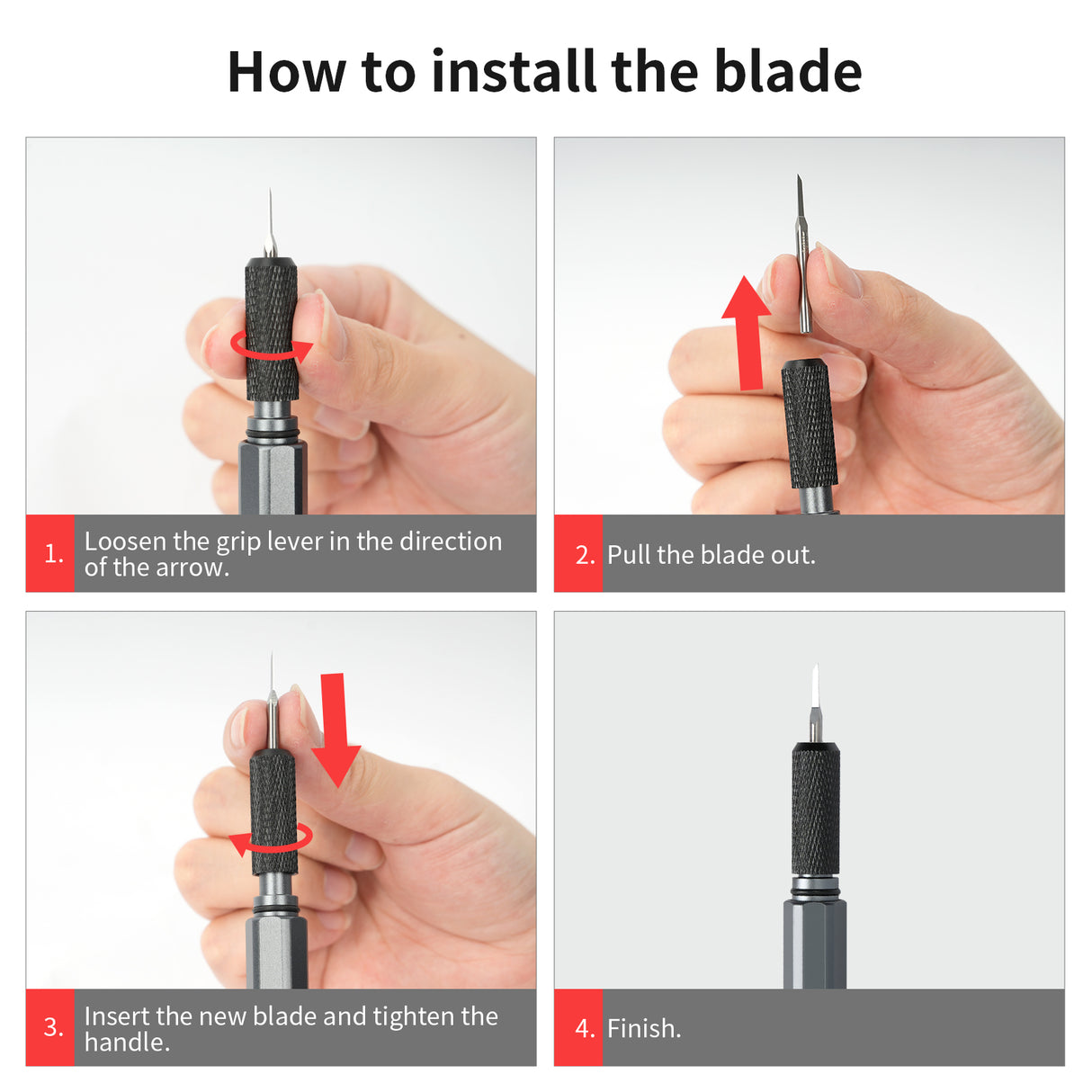 How to install the blade

1. Loosen the grip lever in the direction of the arrow.

2. Pull the blade out.

3. Insert the new blade and tighten the handle.

4. Finish.