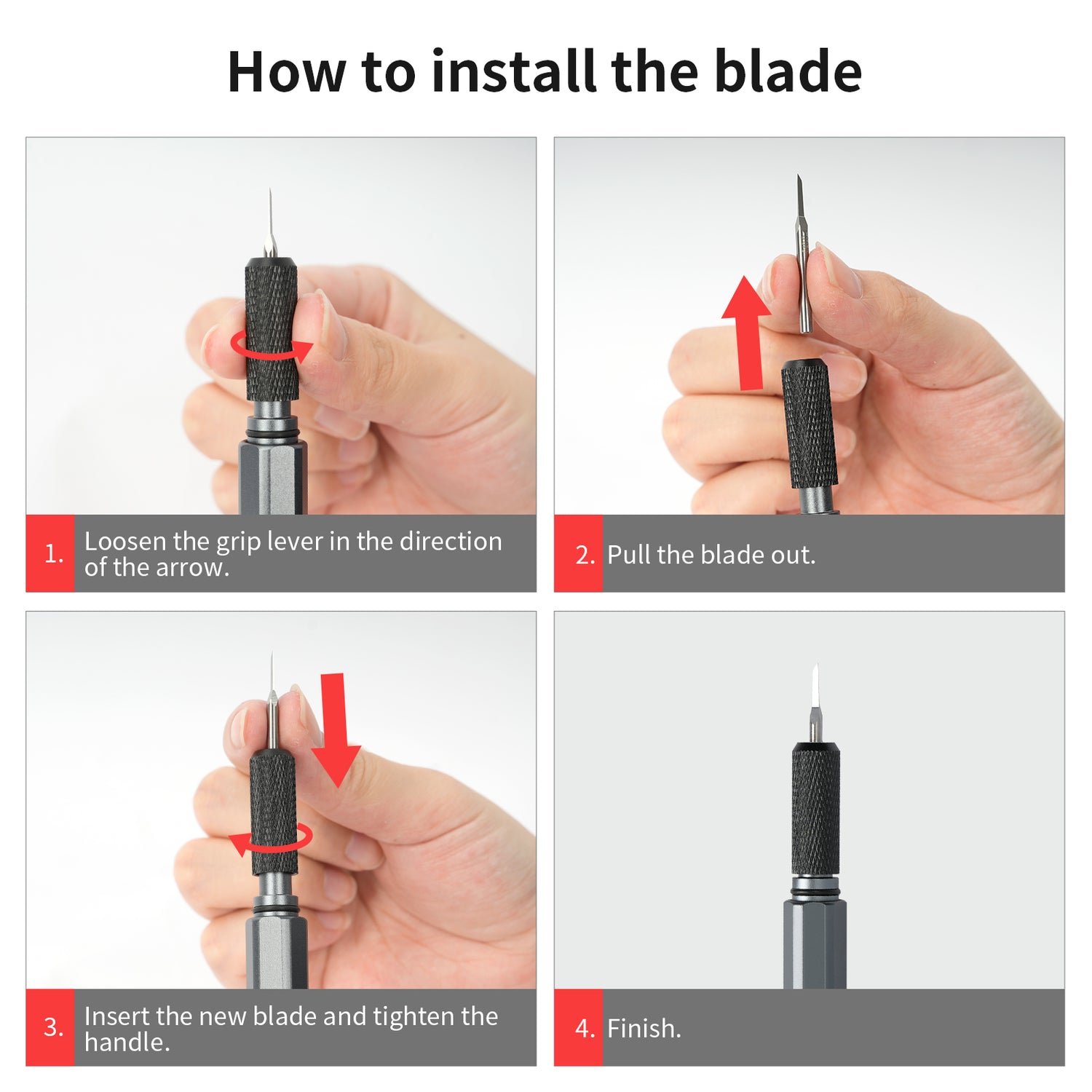 How to install the blade

1. Loosen the grip lever in the direction of the arrow.

2. Pull the blade out.

3. Insert the new blade and tighten the handle.

4. Finish.